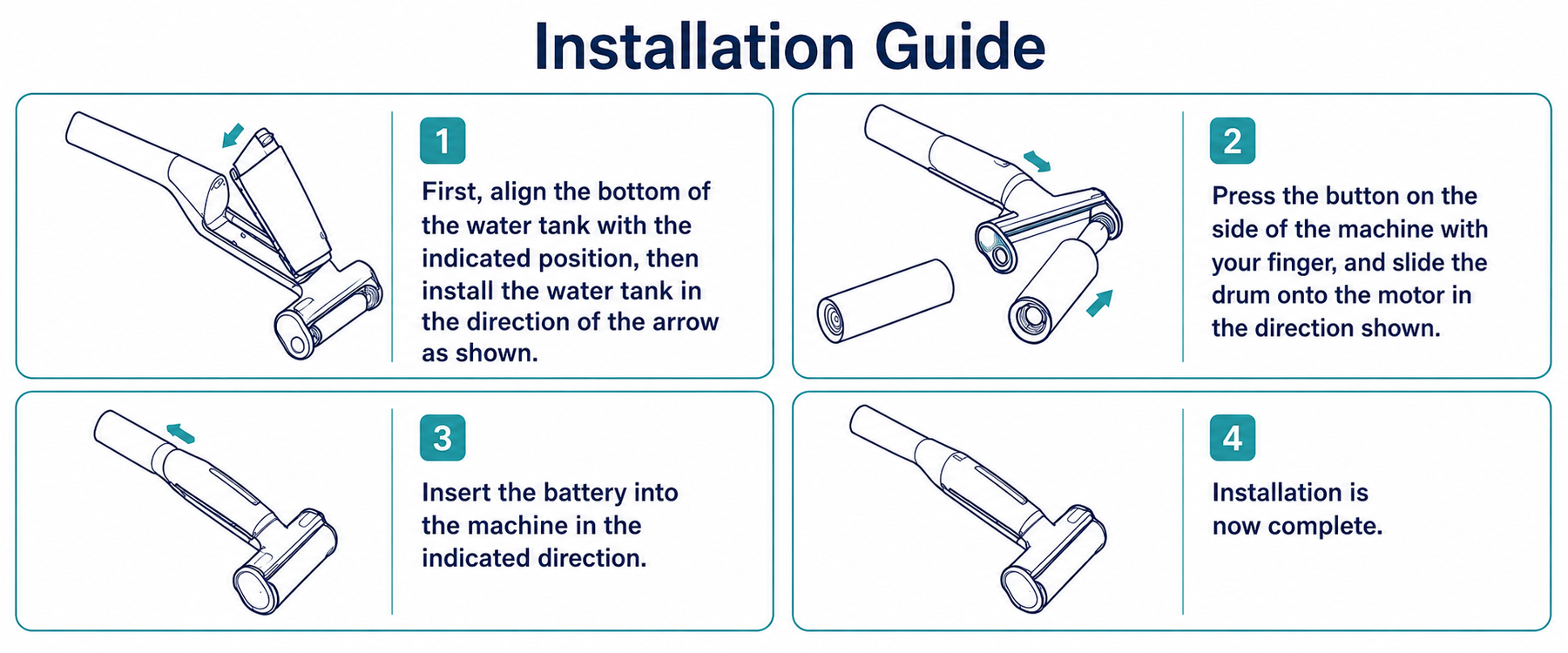 Installation Guide

1

First, align the bottom of the water tank with the indicated position, then install the water tank in the direction of the arrow as shown.

2

Press the button on the side of the machine with your finger, and slide the drum onto the motor in the direction shown.

3

Insert the battery into the machine in the indicated direction.

4

Installation is now complete.