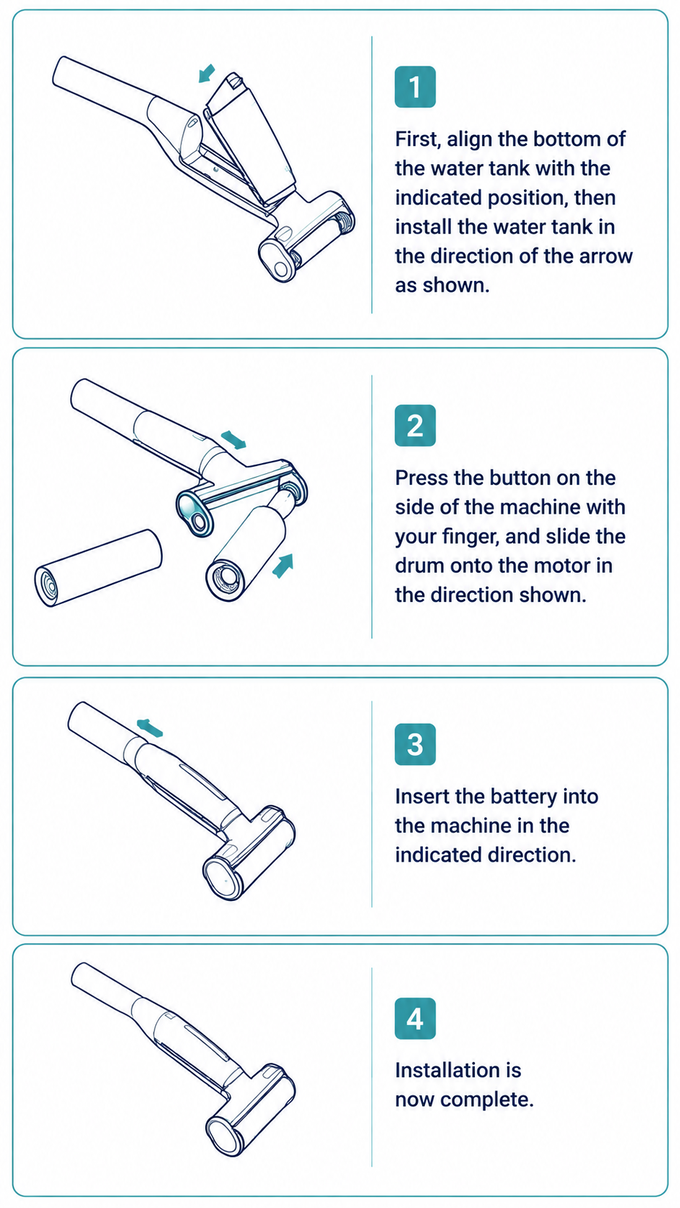 1

First, align the bottom of the water tank with the indicated position, then install the water tank in the direction of the arrow as shown.

2

Press the button on the side of the machine with your finger, and slide the drum onto the motor in the direction shown.

3

Insert the battery into the machine in the indicated direction.

4

Installation is now complete.